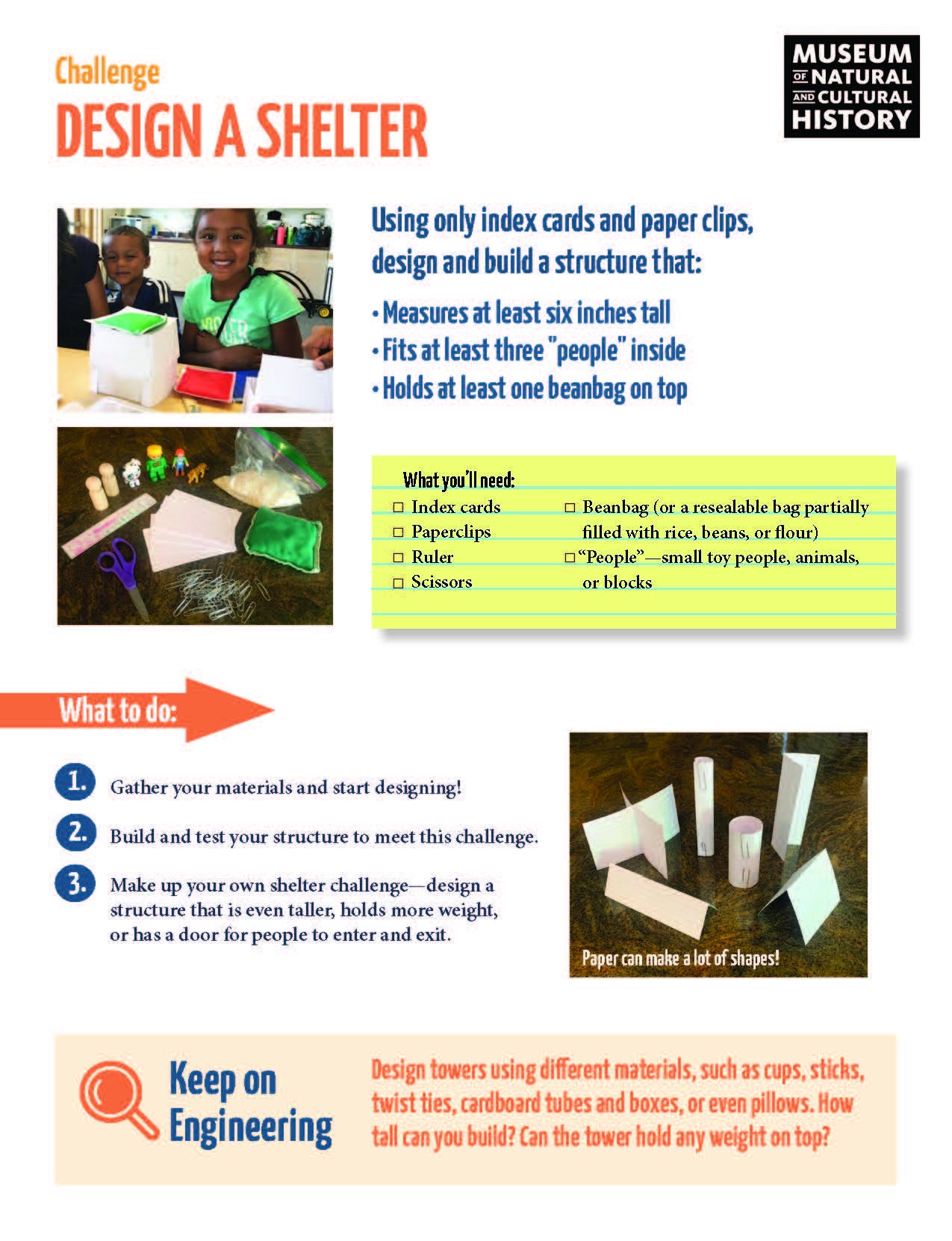 Challenge
DESIGN A SHELTER

MUSEUM OF NATURAL AND CULTURAL HISTORY

Using only index cards and paper clips, design and build a structure that:

• Measures at least six inches tall
• Fits at least three "people" inside
• Holds at least one beanbag on top

What you'll need:
☐ Index cards
☐ Paperclips
☐ Ruler
☐ Scissors
☐ Beanbag (or a resealable bag partially filled with rice, beans, or flour)
☐ "People"—small toy people, animals, or blocks

What to do:

1. Gather your materials and start designing!

2. Build and test your structure to meet this challenge.

3. Make up your own shelter challenge—design a structure that is even taller, holds more weight, or has a door for people to enter and exit.

Paper can make a lot of shapes!

Keep on Engineering

Design towers using different materials, such as cups, sticks, twist ties, cardboard tubes and boxes, or even pillows. How tall can you build? Can the tower hold any weight on top?